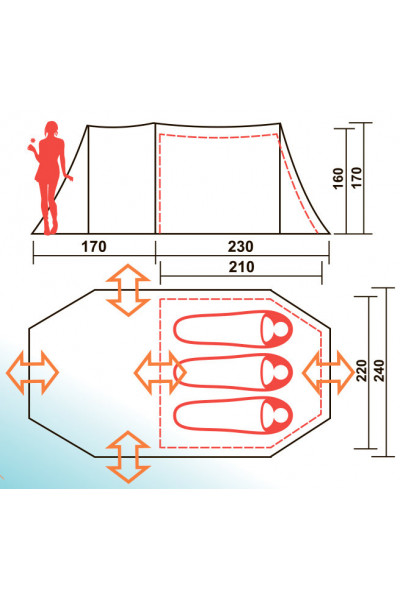 160
170
170
230
210
220
240