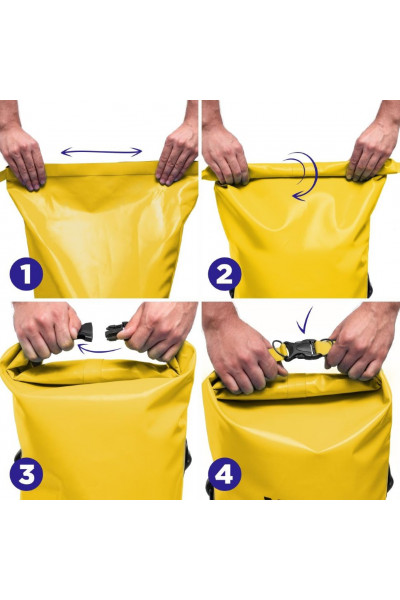 1

2

3

4