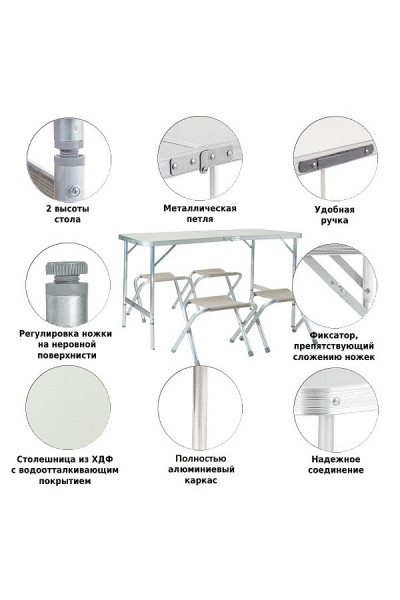 2 высоты стола

Металлическая петля

Удобная ручка

Регулировка ножки на неровной поверхнисти

Фиксатор, препятствующий сложению ножек

Столешница из ХДФ с водоотталкивающим покрытием

Полностью алюминиевый каркас

Надежное соединение