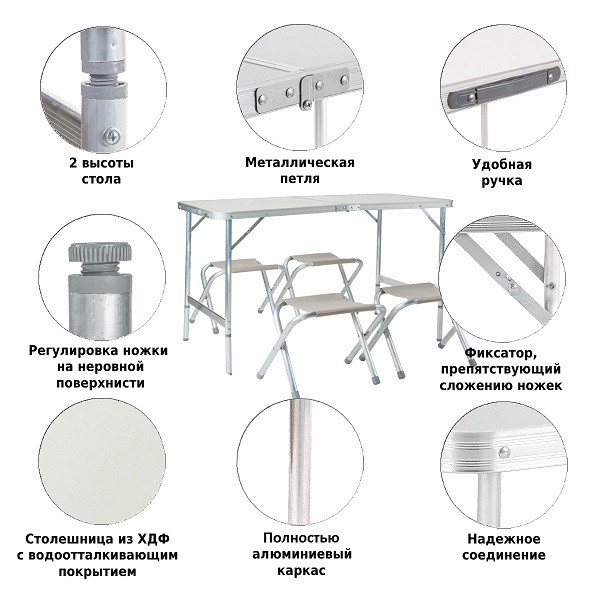 2 высоты стола

Металлическая петля

Удобная ручка

Регулировка ножки на неровной поверхнисти

Фиксатор, препятствующий сложению ножек

Столешница из ХДФ с водоотталкивающим покрытием

Полностью алюминиевый каркас

Надежное соединение