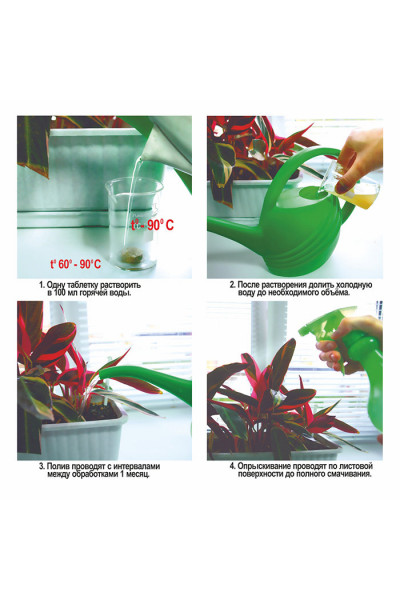 t° - 90° C

t° 60° - 90° C

1. Одну таблетку растворить в 100 мл горячей воды.

2. После растворения долить холодную воду до необходимого объёма.

3. Полив проводят с интервалами между обработками 1 месяц.

4. Опрыскивание проводят по листовой поверхности до полного смачивания.