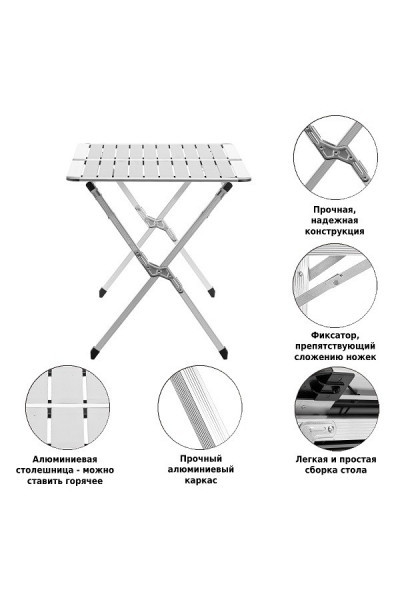 Прочная, надежная конструкция

Фиксатор, препятствующий сложению ножек

Алюминиевая столешница - можно ставить горячее

Прочный алюминиевый каркас

Легкая и простая сборка стола