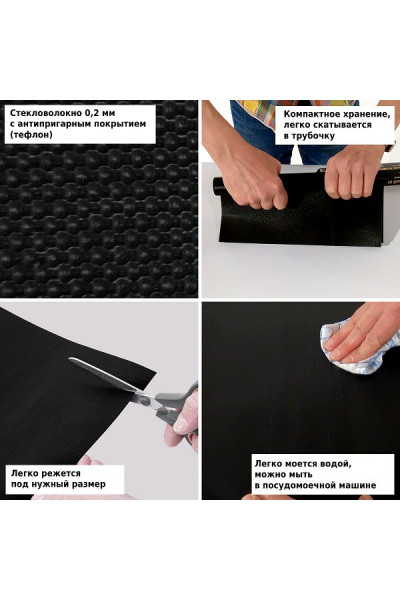 Стекловолокно 0,2 мм с антипригарным покрытием (тефлон)

Компактное хранение, легко скатывается в трубочку

Легко режется под нужный размер

Легко моется водой, можно мыть в посудомоечной машине