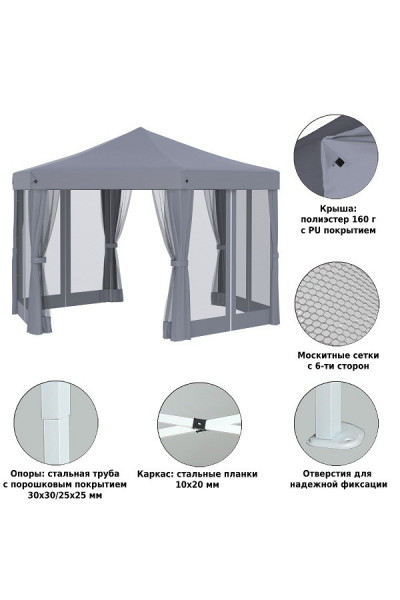 Крыша: полиэстер 160 г с PU покрытием

Москитные сетки с 6-ти сторон

Опоры: стальная труба с порошковым покрытием 30x30/25x25 мм

Каркас: стальные планки 10x20 мм

Отверстия для надежной фиксации