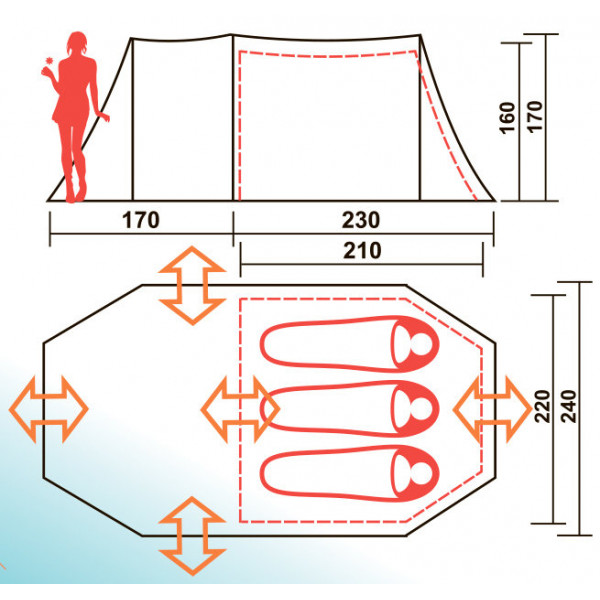 160
170
170
230
210
220
240