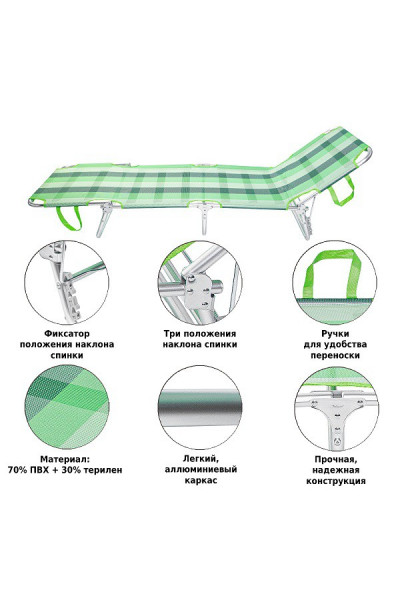 Фиксатор положения наклона спинки

Три положения наклона спинки

Ручки для удобства переноски

Материал: 70% ПВХ + 30% терилен

Легкий, аллюминиевый каркас

Прочная, надежная конструкция