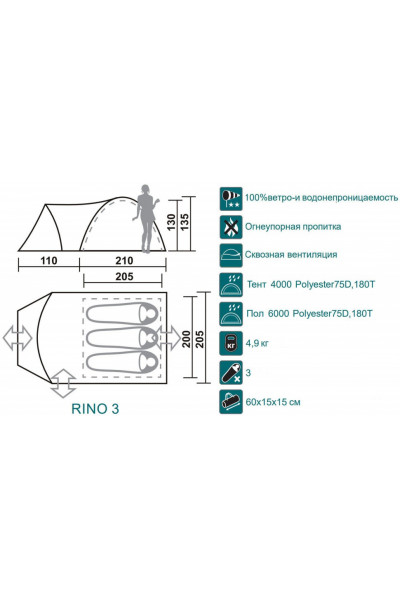 130
135
110
210
205
200
205
RINO 3

100%ветро-и водонепроницаемость
Огнеупорная пропитка
Сквозная вентиляция
Тент 4000 Polyester75D,180T
Пол 6000 Polyester75D,180T
кг
4,9 кг
3
60x15x15 см