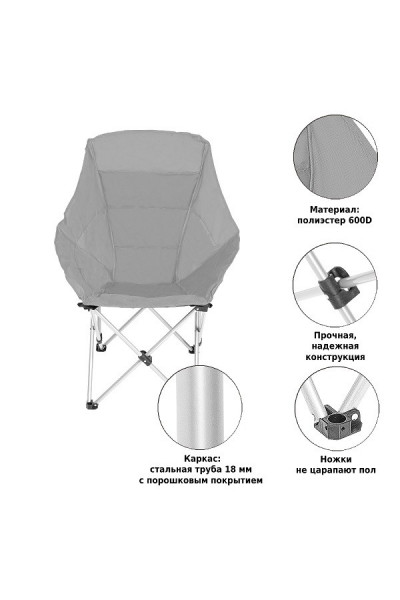 Материал:
полиэстер 600D

Прочная,
надежная
конструкция

Каркас:
стальная труба 18 мм
с порошковым покрытием

Ножки
не царапают пол