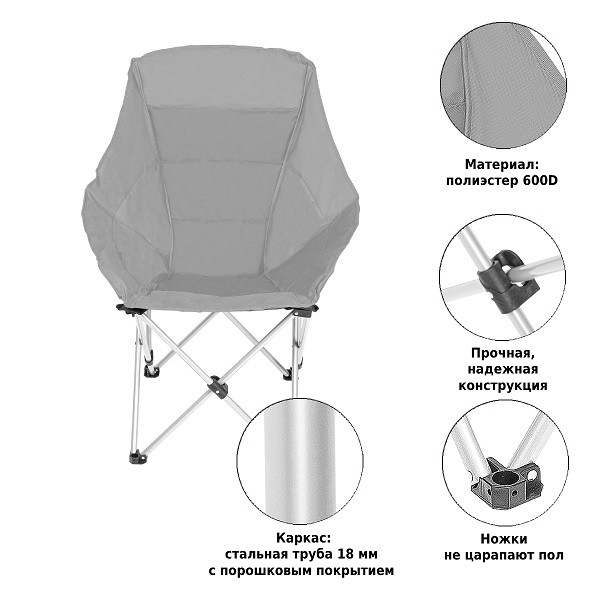 Материал:
полиэстер 600D

Прочная,
надежная
конструкция

Каркас:
стальная труба 18 мм
с порошковым покрытием

Ножки
не царапают пол