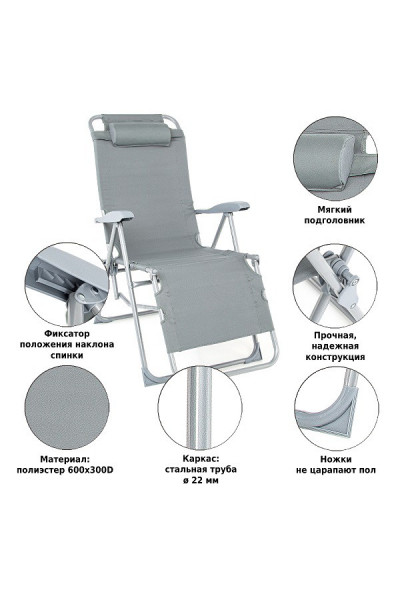 Мягкий подголовник

Фиксатор положения наклона спинки

Прочная, надежная конструкция

Материал: полиэстер 600x300D

Каркас: стальная труба ø 22 мм

Ножки не царапают пол